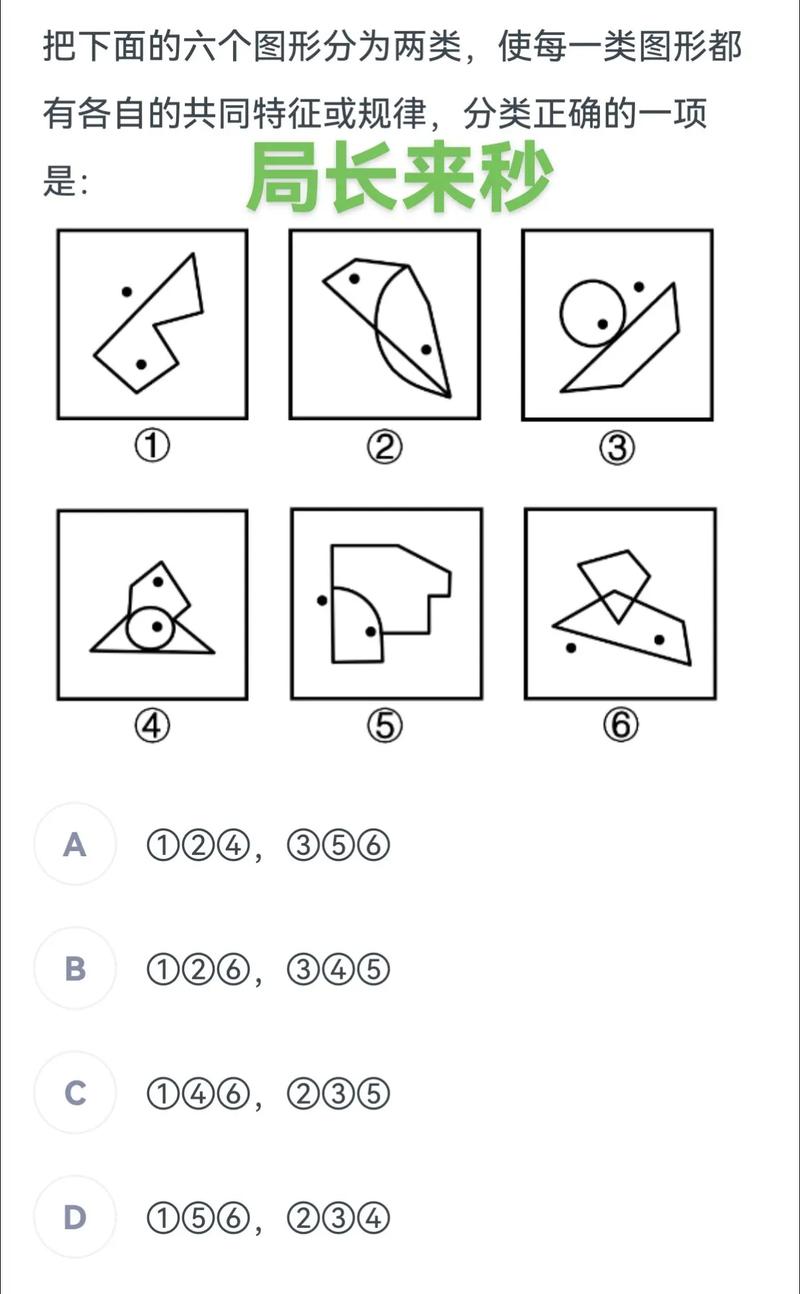 把下面的六个图形分为两类，使每一类图形都有各自的共同特征或规律，分类正确的一项是：

局长来秒

①

②

③

④

⑤

⑥

A ①②④，③⑤⑥

B ①②⑥，③④⑤

C ①④⑥，②③⑤

D ①⑤⑥，②③④