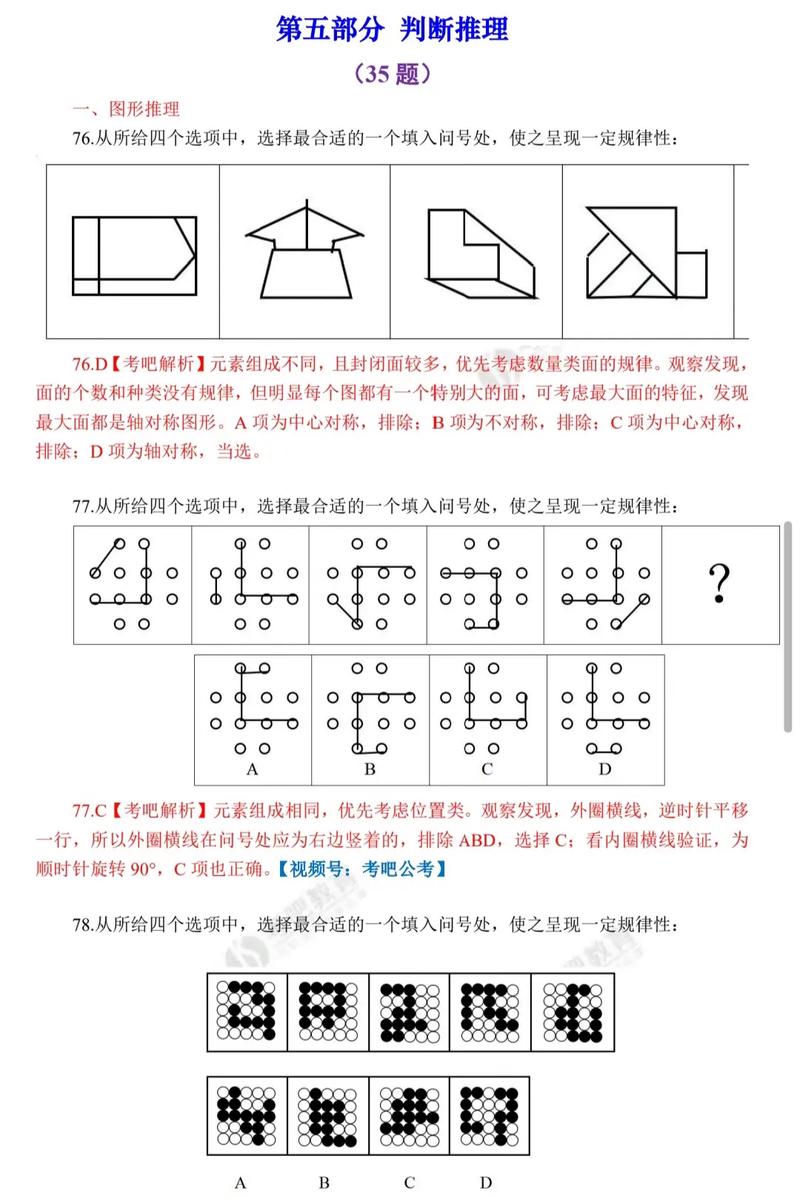 第五部分 判断推理

（35 题）

一、图形推理

76.从所给四个选项中，选择最合适的一个填入问号处，使之呈现一定规律性：

76.D【考吧解析】元素组成不同，且封闭面较多，优先考虑数量类面的规律。观察发现，面的个数和种类没有规律，但明显每个图都有一个特别大的面，可考虑最大面的特征，发现最大面都是轴对称图形。A 项为中心对称，排除；B 项为不对称，排除；C 项为中心对称，排除；D 项为轴对称，当选。

77.从所给四个选项中，选择最合适的一个填入问号处，使之呈现一定规律性：

?

A B C D

77.C【考吧解析】元素组成相同，优先考虑位置类。观察发现，外圈横线，逆时针平移一行，所以外圈横线在问号处应为右边竖着的，排除 ABD，选择 C；看内圈横线验证，为顺时针旋转 90°，C 项也正确。【视频号：考吧公考】

78.从所给四个选项中，选择最合适的一个填入问号处，使之呈现一定规律性：

A B C D